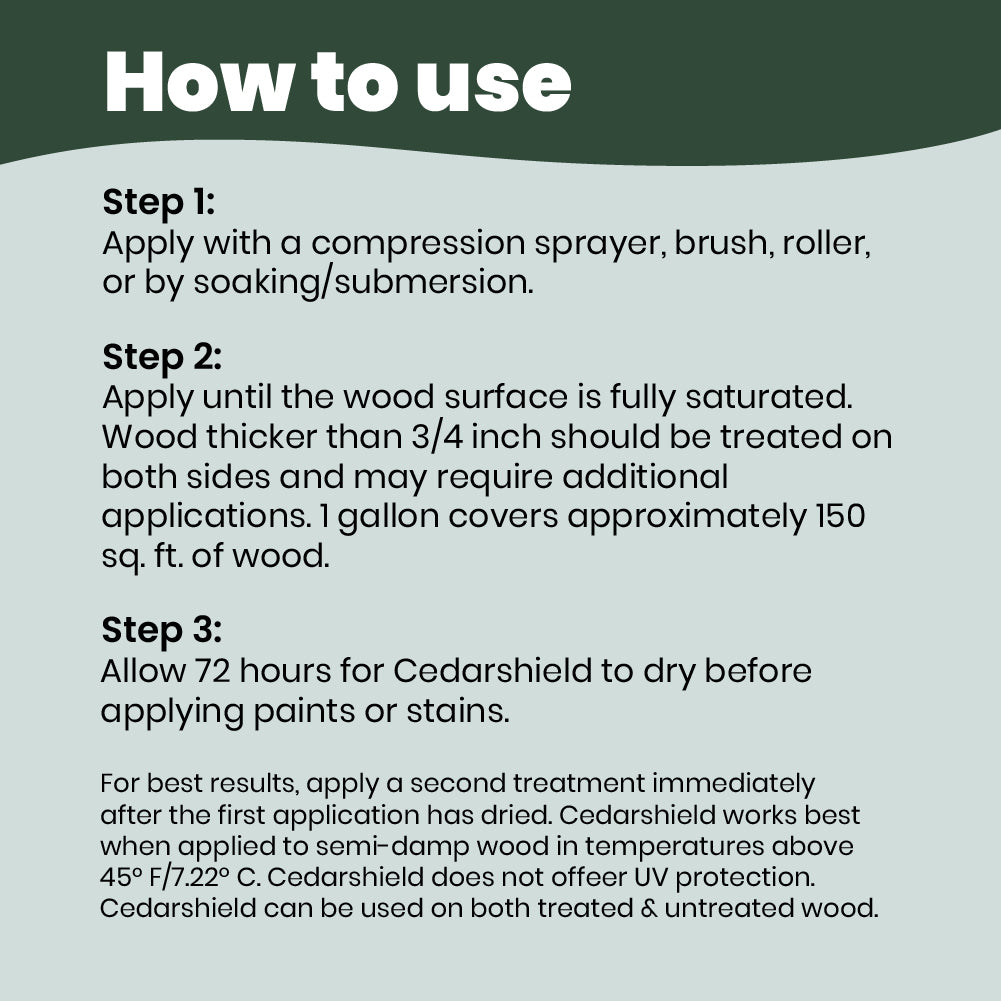 How to use

Step 1:
Apply with a compression sprayer, brush, roller, or by soaking/submersion.

Step 2:
Apply until the wood surface is fully saturated. Wood thicker than 3/4 inch should be treated on both sides and may require additional applications. 1 gallon covers approximately 150 sq. ft. of wood.

Step 3:
Allow 72 hours for Cedarshield to dry before applying paints or stains.

For best results, apply a second treatment immediately after the first application has dried. Cedarshield works best when applied to semi-damp wood in temperatures above 45° F/7.22° C. Cedarshield does not offeer UV protection. Cedarshield can be used on both treated & untreated wood.